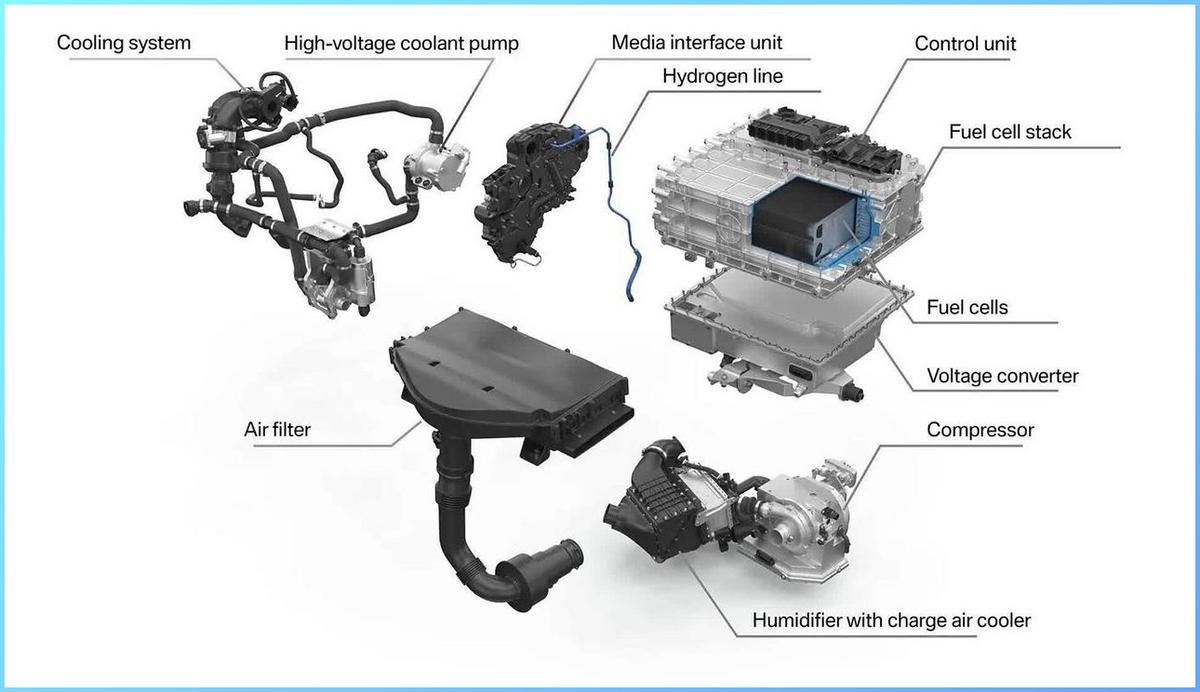 Cooling system
High-voltage coolant pump
Media interface unit
Hydrogen line
Control unit
Fuel cell stack
Fuel cells
Voltage converter
Air filter
Compressor
Humidifier with charge air cooler