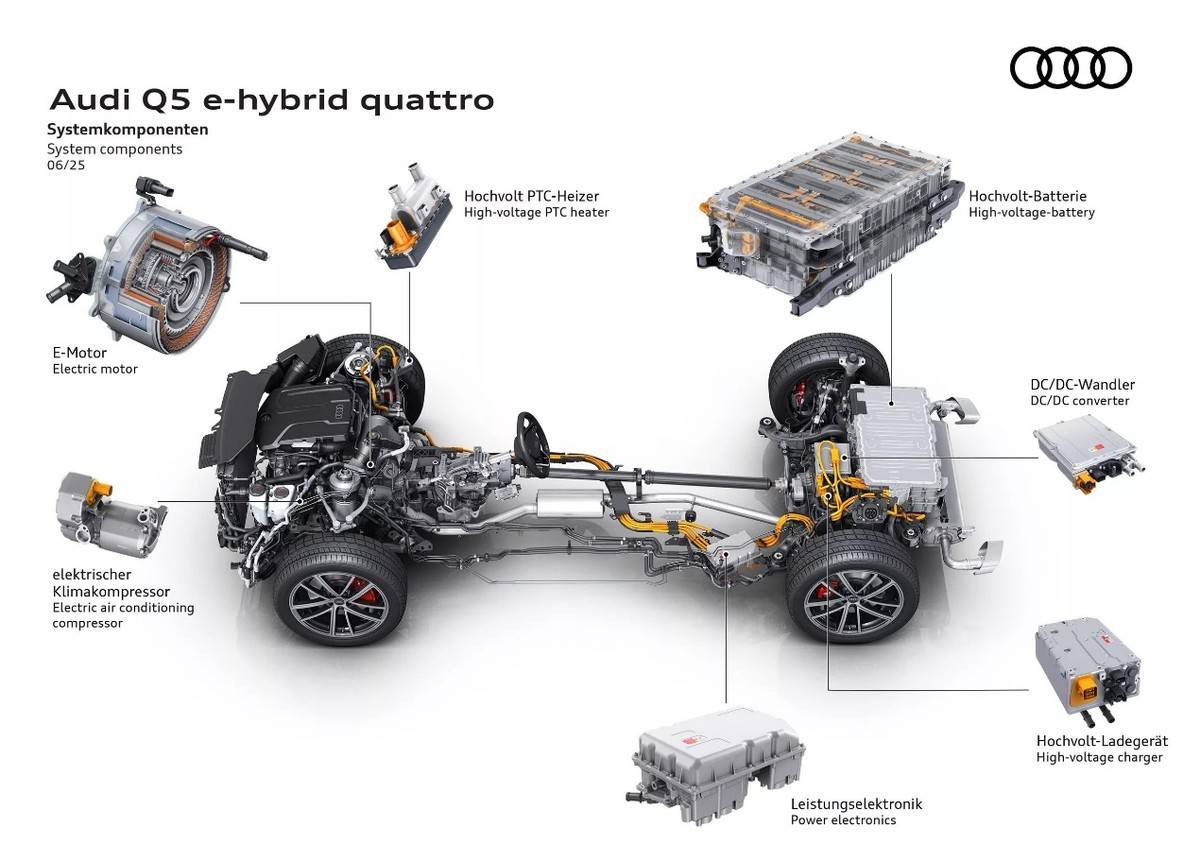 Audi Q5 e-hybrid quattro
Systemkomponenten
System components
06/25

Hochvolt PTC-Heizer
High-voltage PTC heater

Hochvolt-Batterie
High-voltage-battery

E-Motor
Electric motor

DC/DC-Wandler
DC/DC converter

elektrischer Klimakompressor
Electric air conditioning compressor

Hochvolt-Ladegerät
High-voltage charger

Leistungselektronik
Power electronics