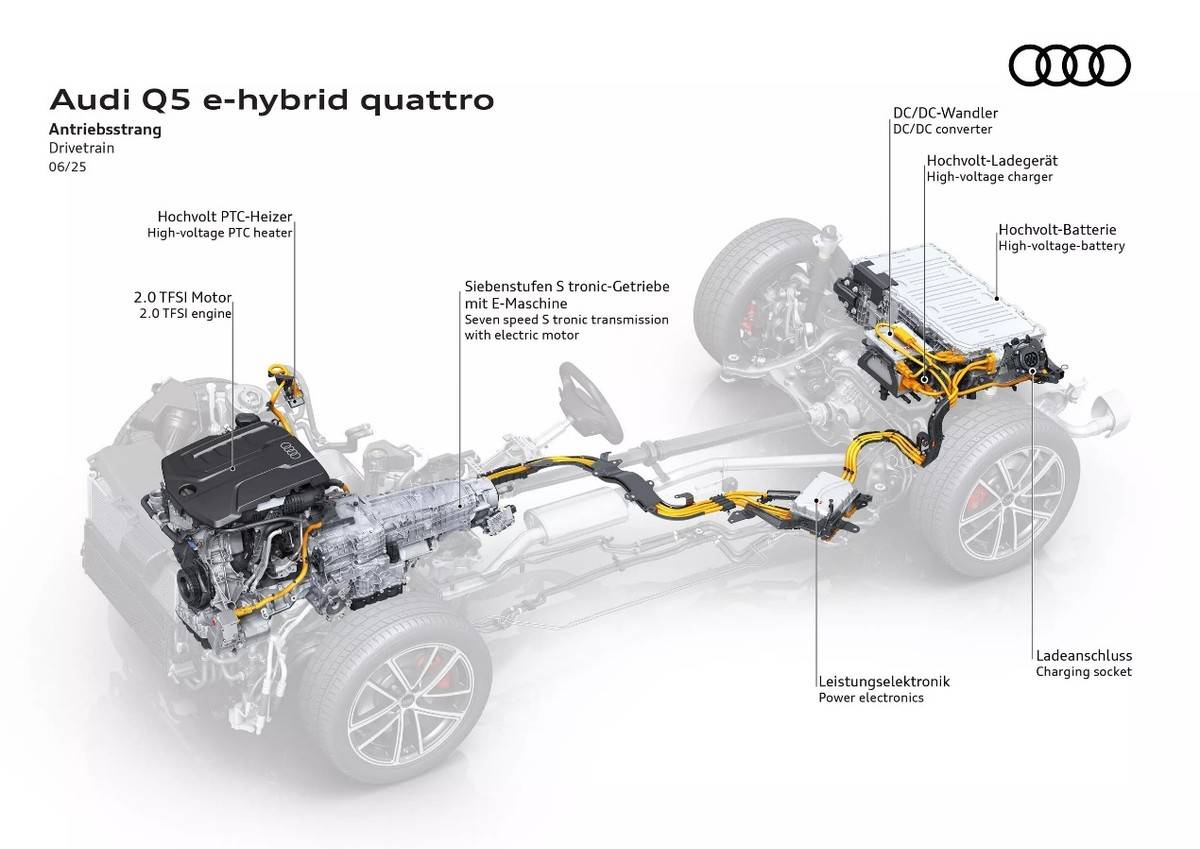 Audi Q5 e-hybrid quattro
Antriebsstrang
Drivetrain
06/25

Hochvolt PTC-Heizer
High-voltage PTC heater

2.0 TFSI Motor
2.0 TFSI engine

Siebenstufen S tronic-Getriebe mit E-Maschine
Seven speed S tronic transmission with electric motor

DC/DC-Wandler
DC/DC converter

Hochvolt-Ladegerät
High-voltage charger

Hochvolt-Batterie
High-voltage-battery

Leistungselektronik
Power electronics

Ladeanschluss
Charging socket