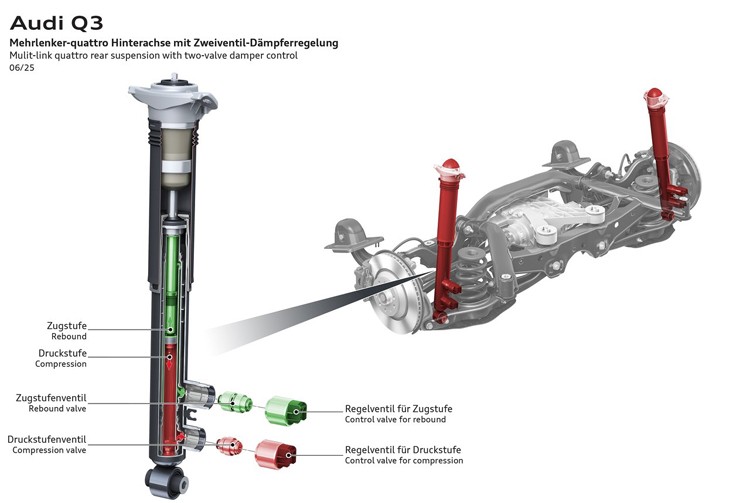 Audi Q3

Mehrlenker-quattro Hinterachse mit Zweiventil-Dämpferregelung
Mulit-link quattro rear suspension with two-valve damper control
06/25

Zugstufe
Rebound

Druckstufe
Compression

Zugstufenventil
Rebound valve

Druckstufenventil
Compression valve

Regelventil für Zugstufe
Control valve for rebound

Regelventil für Druckstufe
Control valve for compression